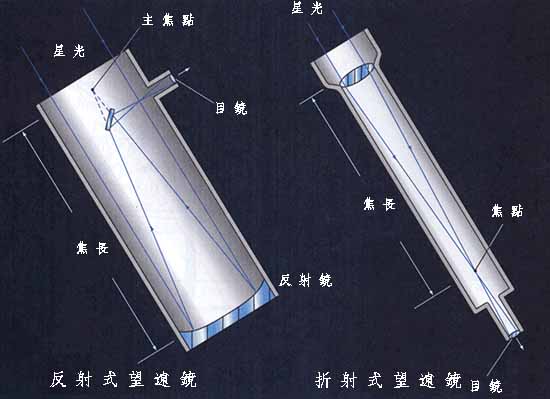 主焦點
星光
目鏡
焦長
反射鏡
反射式望遠鏡

星光
焦長
焦點
折射式望遠鏡
目鏡